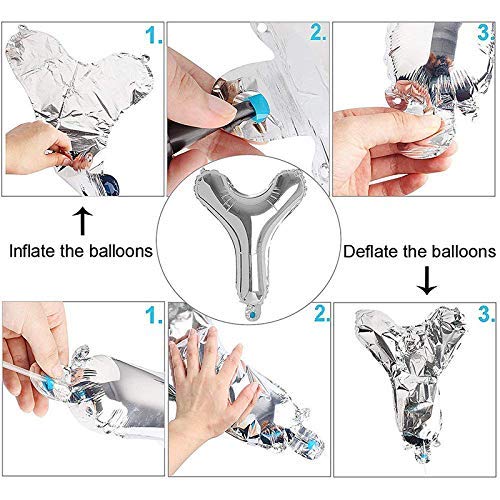 1.

2.

3.

Inflate the balloons

Deflate the balloons

1.

2.

3.