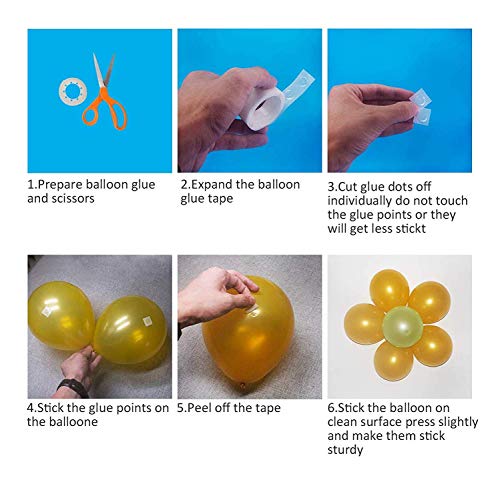 1.Prepare balloon glue and scissors

2.Expand the balloon glue tape

3.Cut glue dots off individually do not touch the glue points or they will get less stickt

4.Stick the glue points on the balloone

5.Peel off the tape

6.Stick the balloon on clean surface press slightly and make them stick sturdy