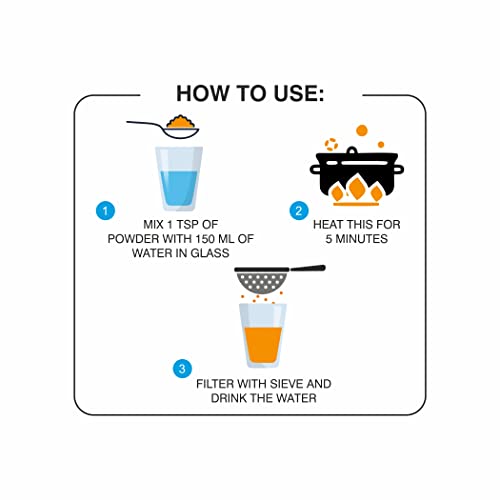 HOW TO USE:

1

MIX 1 TSP OF POWDER WITH 150 ML OF WATER IN GLASS

2

HEAT THIS FOR 5 MINUTES

3

FILTER WITH SIEVE AND DRINK THE WATER