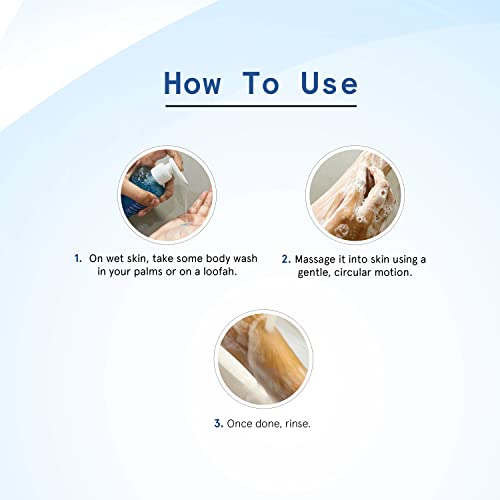 How To Use

1. On wet skin, take some body wash in your palms or on a loofah.

2. Massage it into skin using a gentle, circular motion.

3. Once done, rinse.