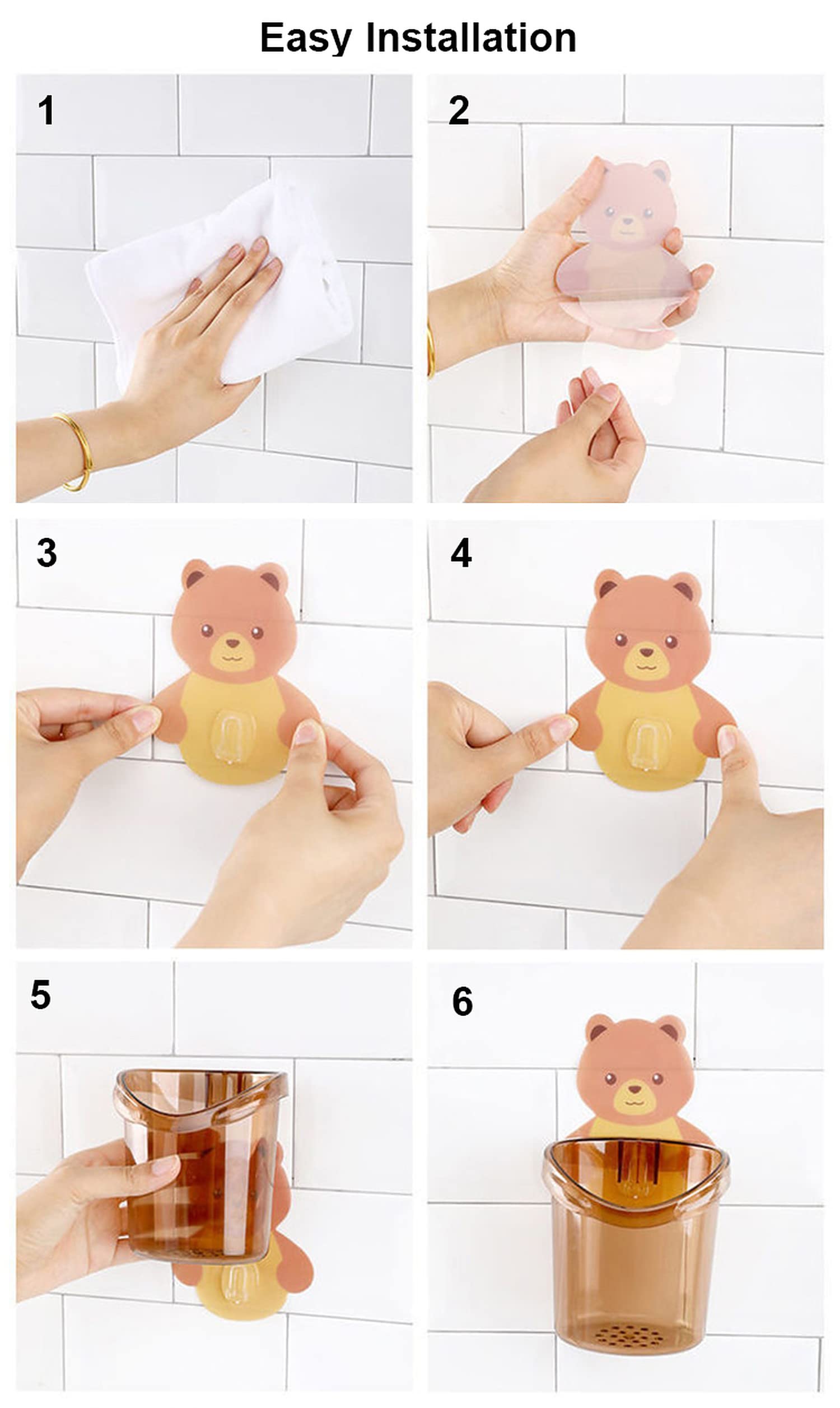 Easy Installation

1

2

3

4

5

6