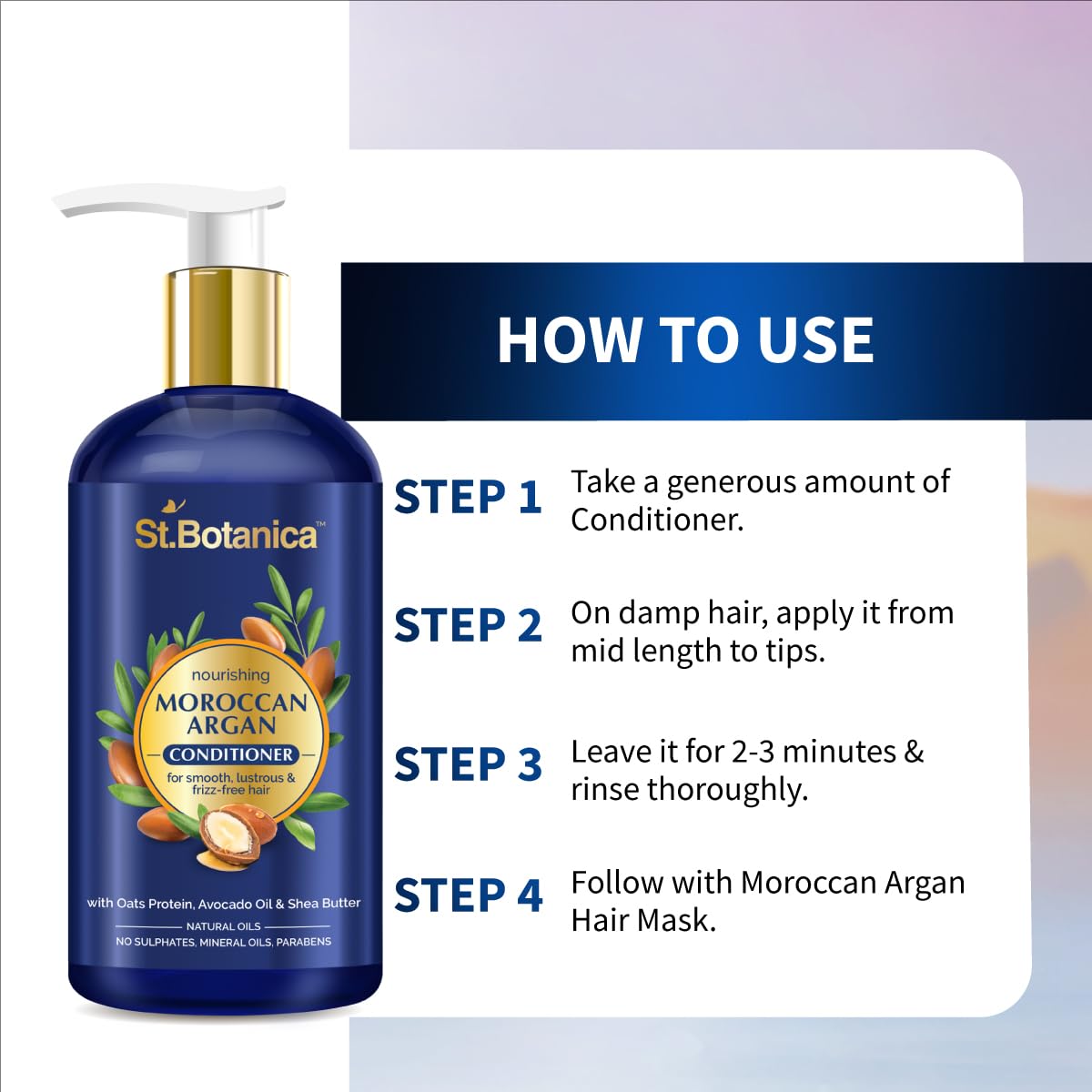 St.Botanica™

nourishing
MOROCCAN ARGAN
CONDITIONER
for smooth, lustrous & frizz-free hair

with Oats Protein, Avocado Oil & Shea Butter
NATURAL OILS
NO SULPHATES, MINERAL OILS, PARABENS

HOW TO USE

STEP 1 Take a generous amount of Conditioner.

STEP 2 On damp hair, apply it from mid length to tips.

STEP 3 Leave it for 2-3 minutes & rinse thoroughly.

STEP 4 Follow with Moroccan Argan Hair Mask.