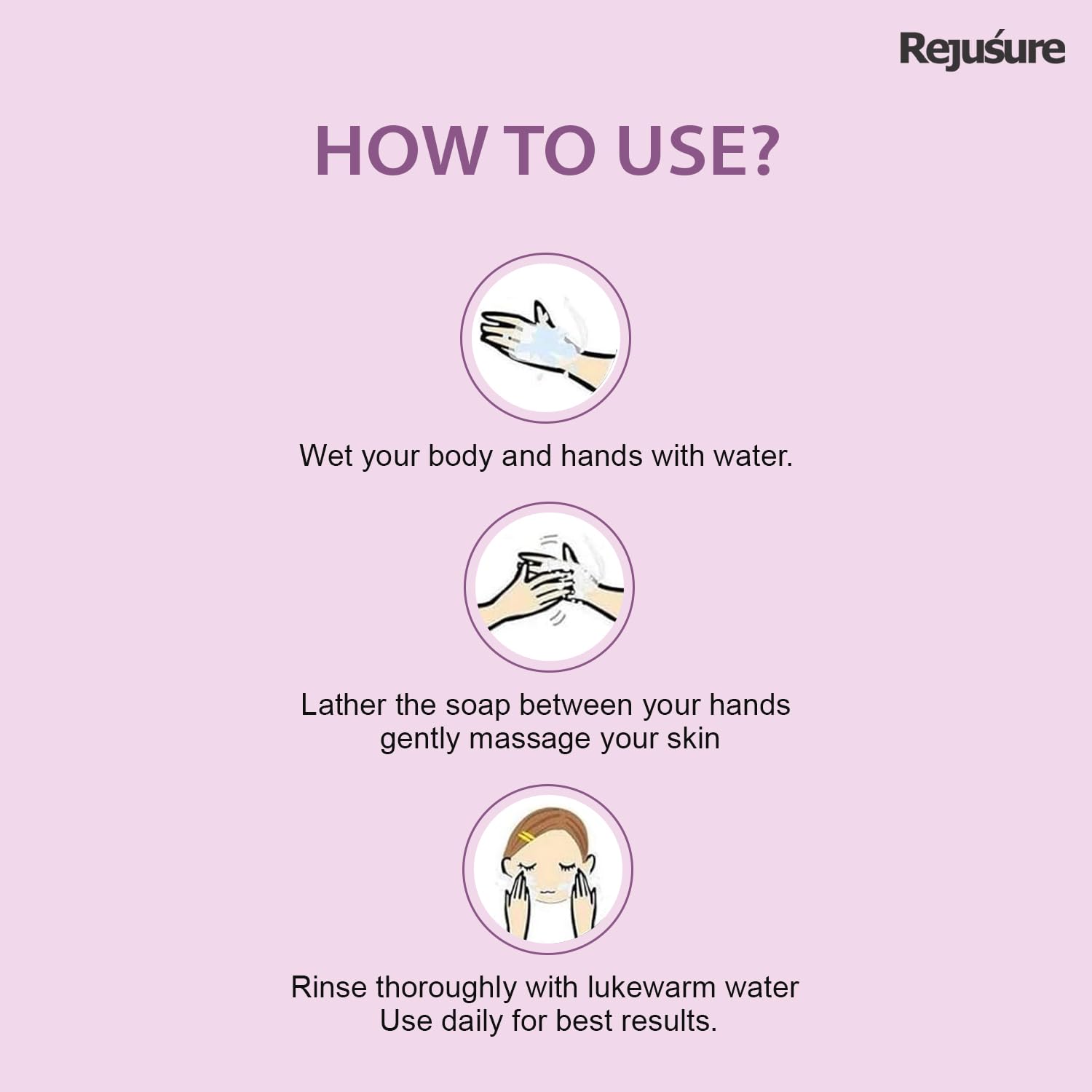 Rejuśure

HOW TO USE?

Wet your body and hands with water.

Lather the soap between your hands gently massage your skin

Rinse thoroughly with lukewarm water
Use daily for best results.