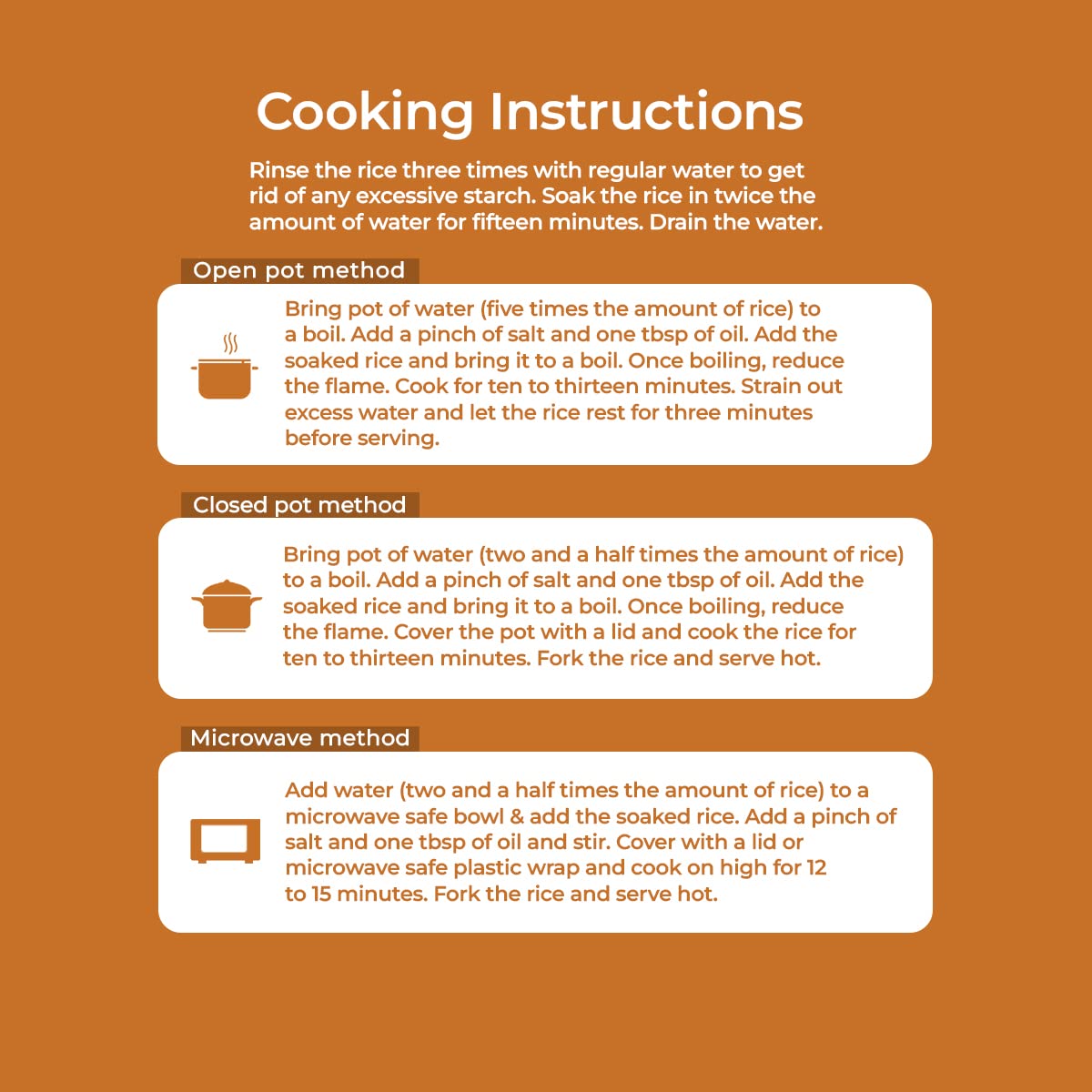 Cooking Instructions

Rinse the rice three times with regular water to get rid of any excessive starch. Soak the rice in twice the amount of water for fifteen minutes. Drain the water.

Open pot method

Bring pot of water (five times the amount of rice) to a boil. Add a pinch of salt and one tbsp of oil. Add the soaked rice and bring it to a boil. Once boiling, reduce the flame. Cook for ten to thirteen minutes. Strain out excess water and let the rice rest for three minutes before serving.

Closed pot method

Bring pot of water (two and a half times the amount of rice) to a boil. Add a pinch of salt and one tbsp of oil. Add the soaked rice and bring it to a boil. Once boiling, reduce the flame. Cover the pot with a lid and cook the rice for ten to thirteen minutes. Fork the rice and serve hot.

Microwave method

Add water (two and a half times the amount of rice) to a microwave safe bowl & add the soaked rice. Add a pinch of salt and one tbsp of oil and stir. Cover with a lid or microwave safe plastic wrap and cook on high for 12 to 15 minutes. Fork the rice and serve hot.